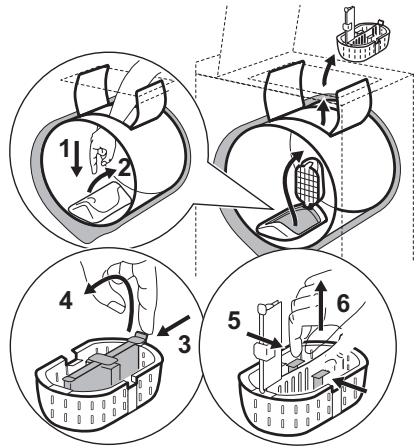 1
2
4
3
5
6