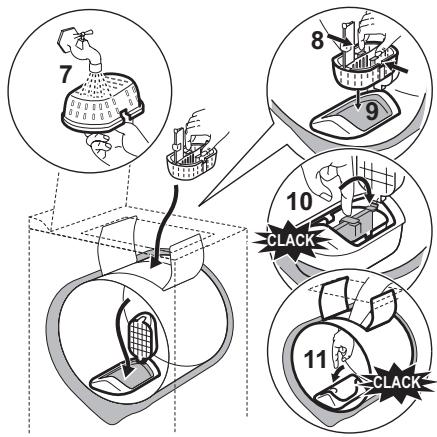 7

8

9

10

CLACK

11

CLACK