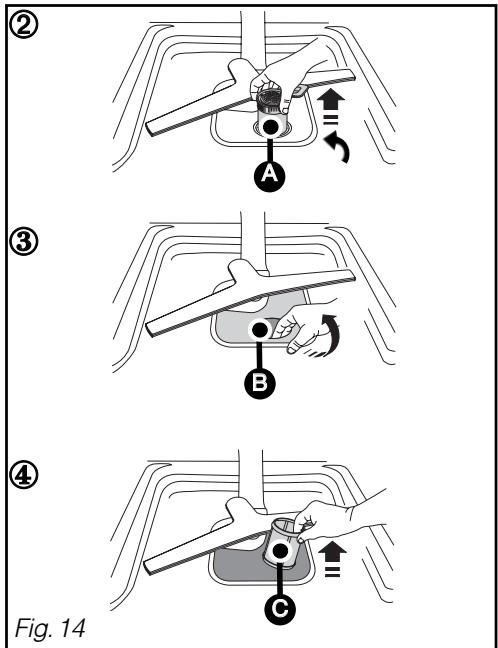 ②

A

③

B

④

C

Fig. 14