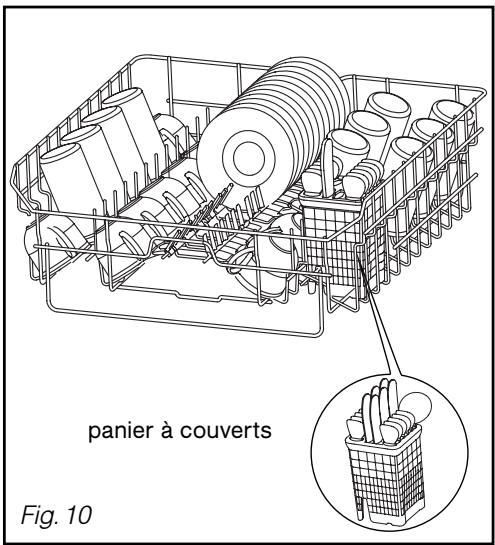 panier à couverts

Fig. 10