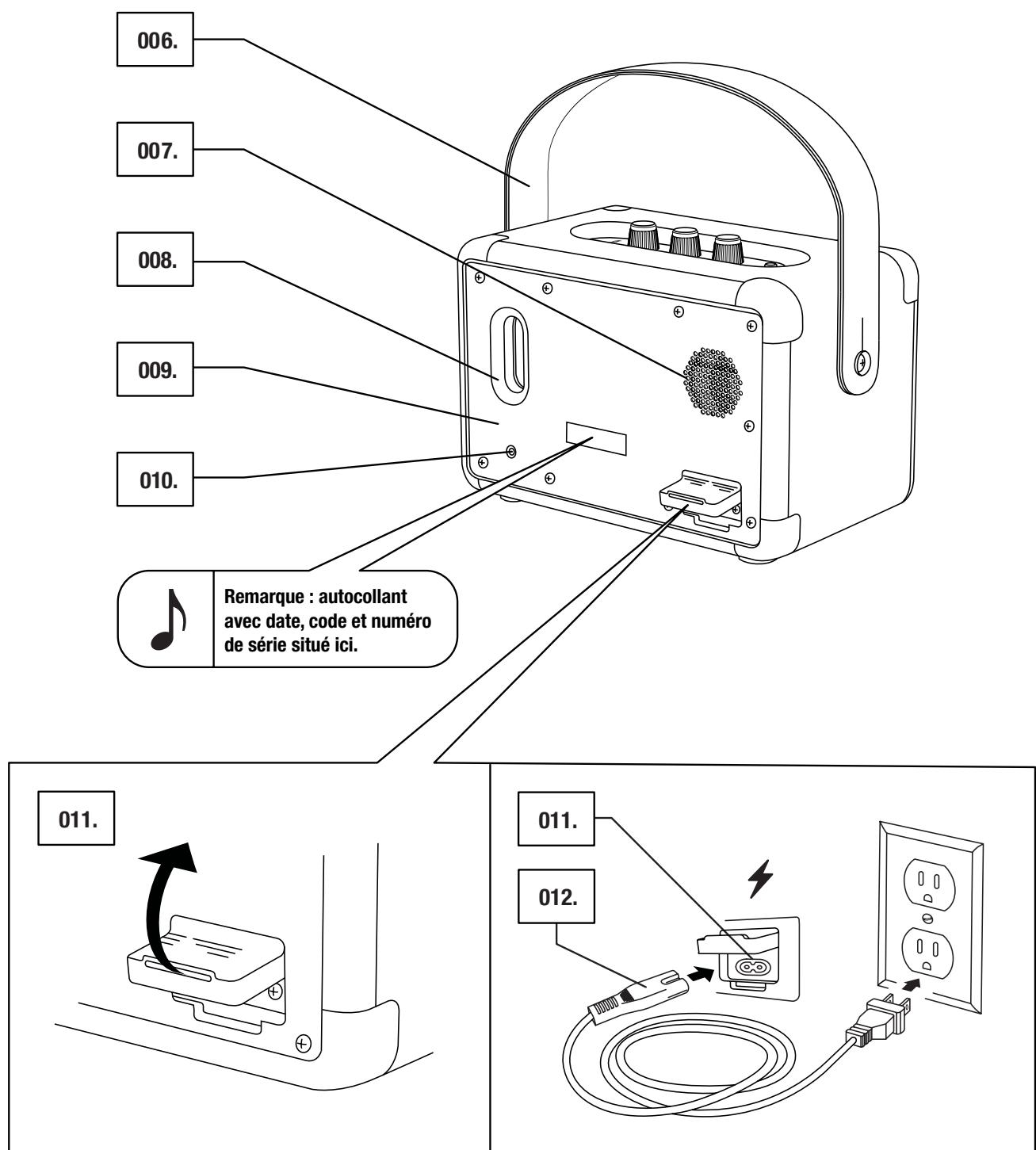 006.

007.

008.

009.

010.

Remarque : autocollant avec date, code et numéro de série situé ici.

011.

011.

012.