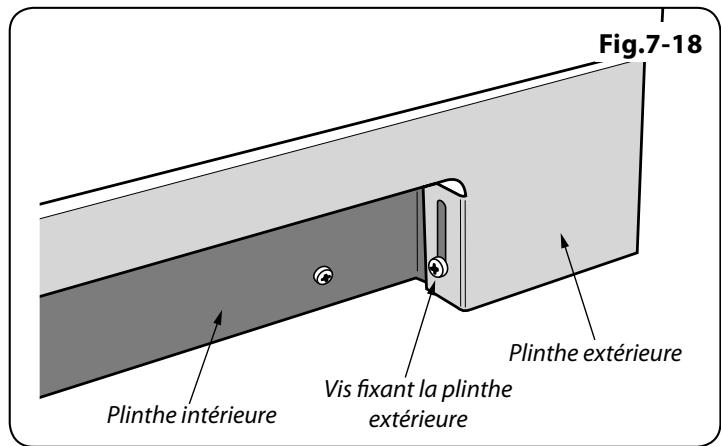 Fig.7-18

Plinthe extérieure

Vis fixant la plinthe extérieure

Plinthe intérieure