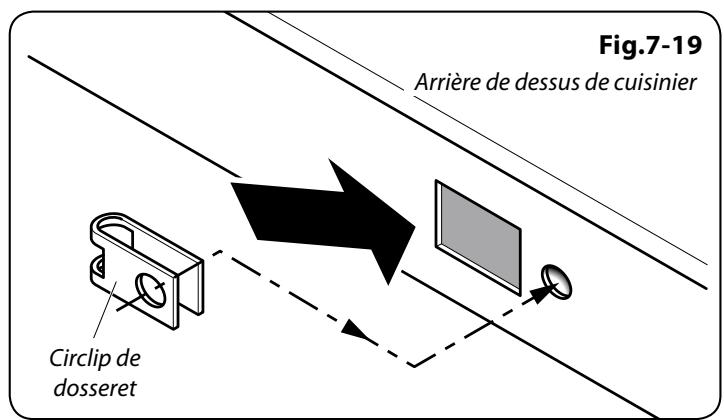 Fig.7-19

Arrière de dessus de cuisinier

Circlip de dosseret