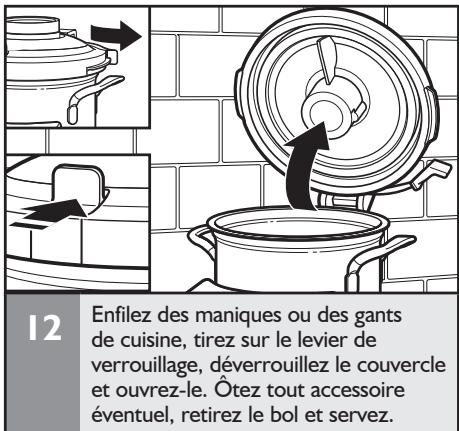 12

Enfilez des maniques ou des gants de cuisine, tirez sur le levier de verrouillage, déverrouillez le couvercle et ouvrez-le. Ôtez tout accessoire éventuel, retirez le bol et servez.