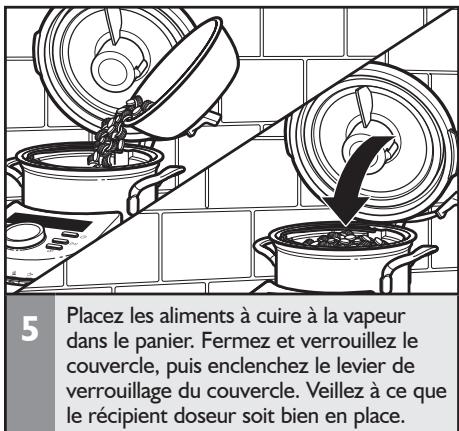 5

Placez les aliments à cuire à la vapeur dans le panier. Fermez et verrouillez le couvercle, puis enclenchez le levier de verrouillage du couvercle. Veillez à ce que le récipient doseur soit bien en place.