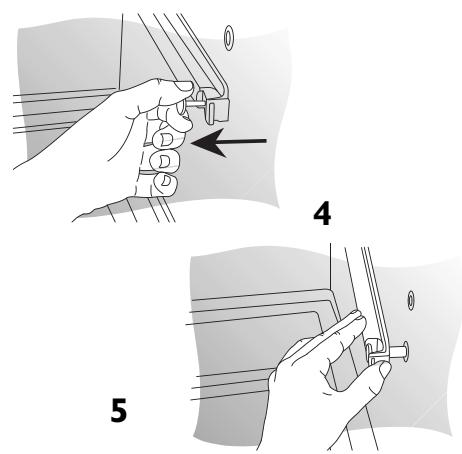 4

5