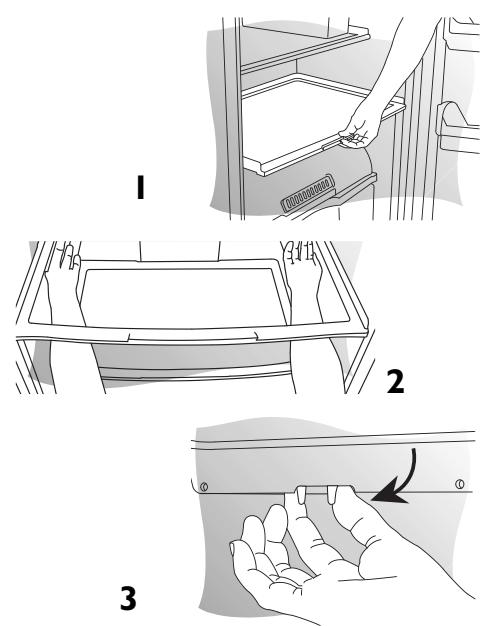 1

2

3