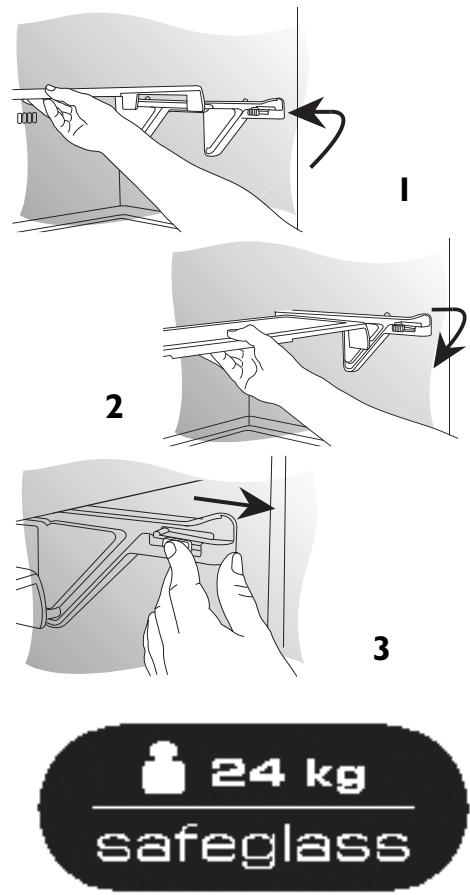 1

2

3

24 kg

safeglass