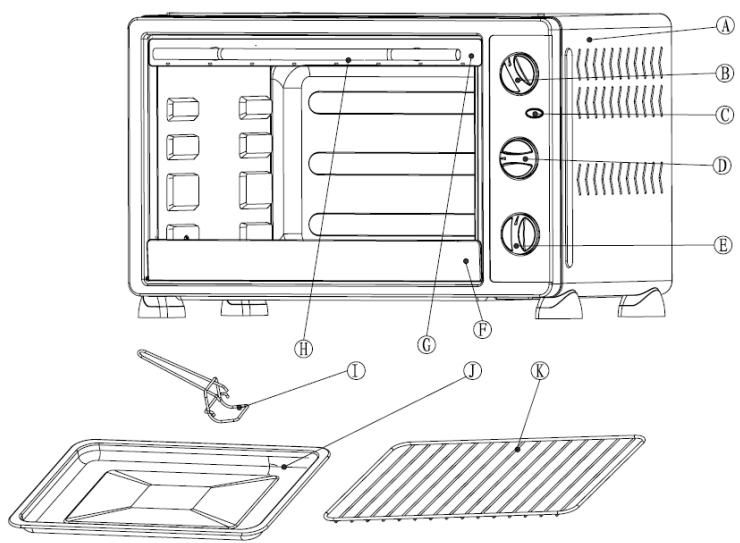 A
B
C
D
E
F
G
H
I
J
K