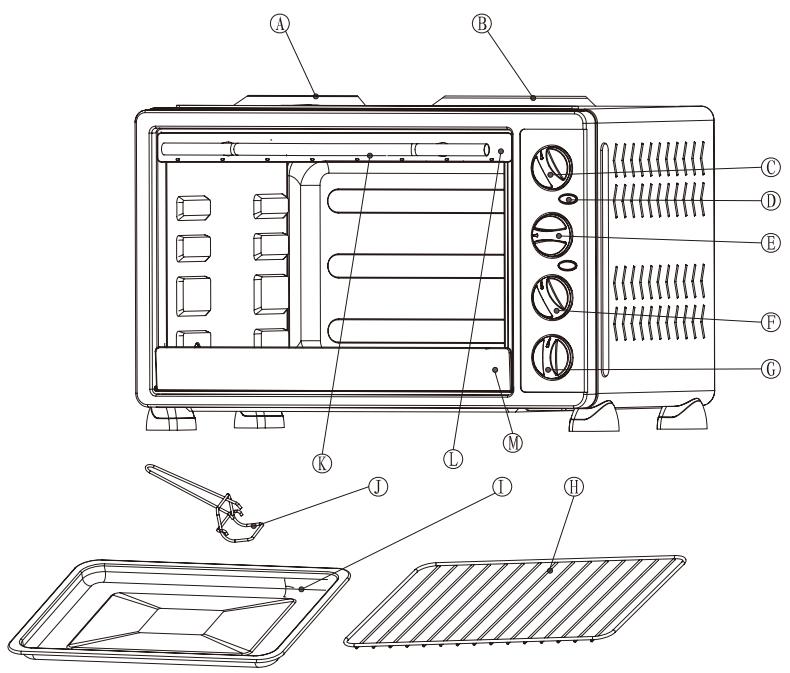 A
B
C
D
E
F
G
K
L
M
J
I
H