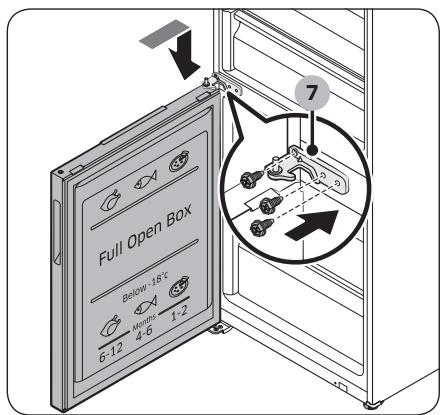 7

Full Open Box

Below -18°C

Months

6-12

4-6

1-2