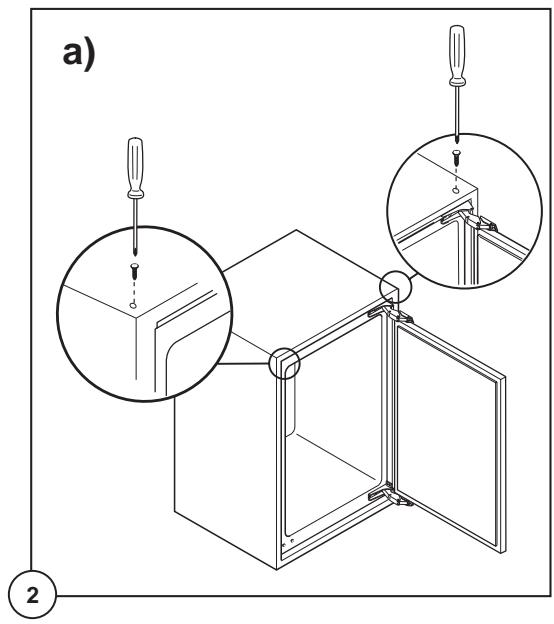 a)

2