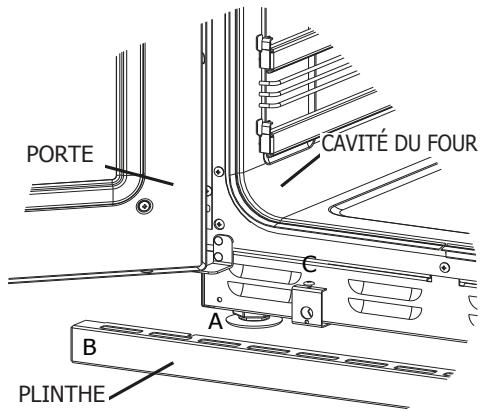 PORTE

CAVITÉ DU FOUR

C

A

B

PLINTHE