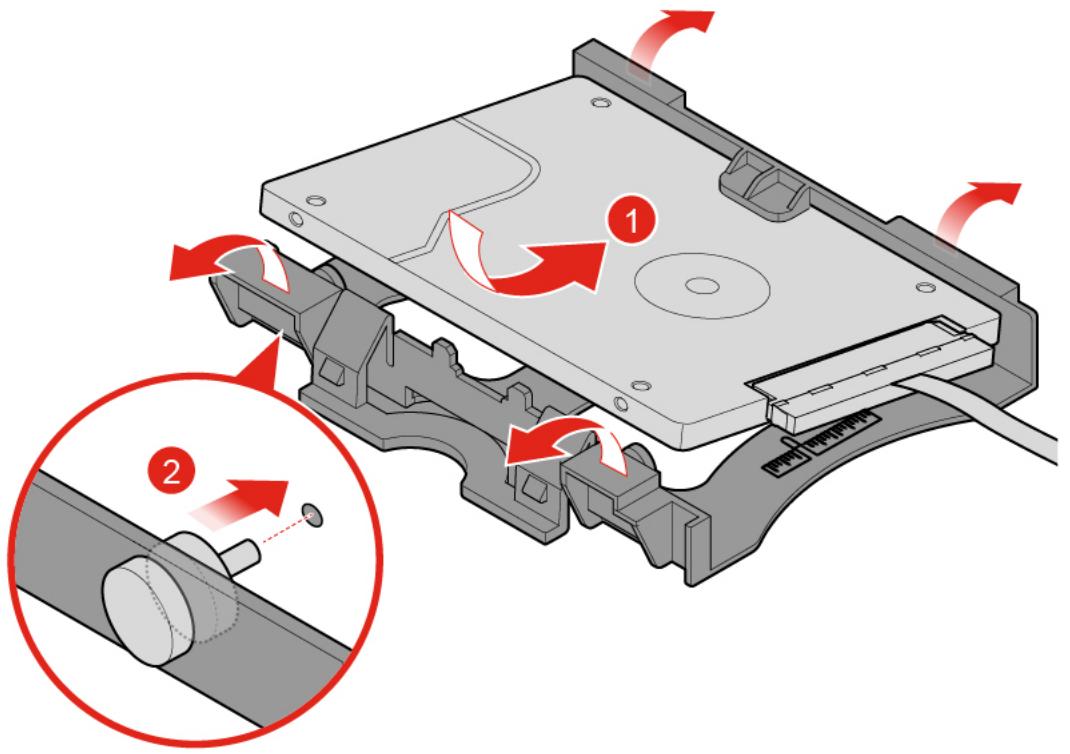 1

2