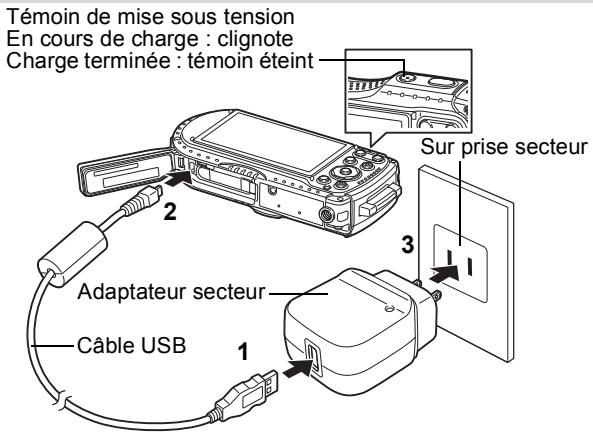 Témoin de mise sous tension
En cours de charge : clignote
Charge terminée : témoin éteint

Sur prise secteur

2

3

Adaptateur secteur

Câble USB

1