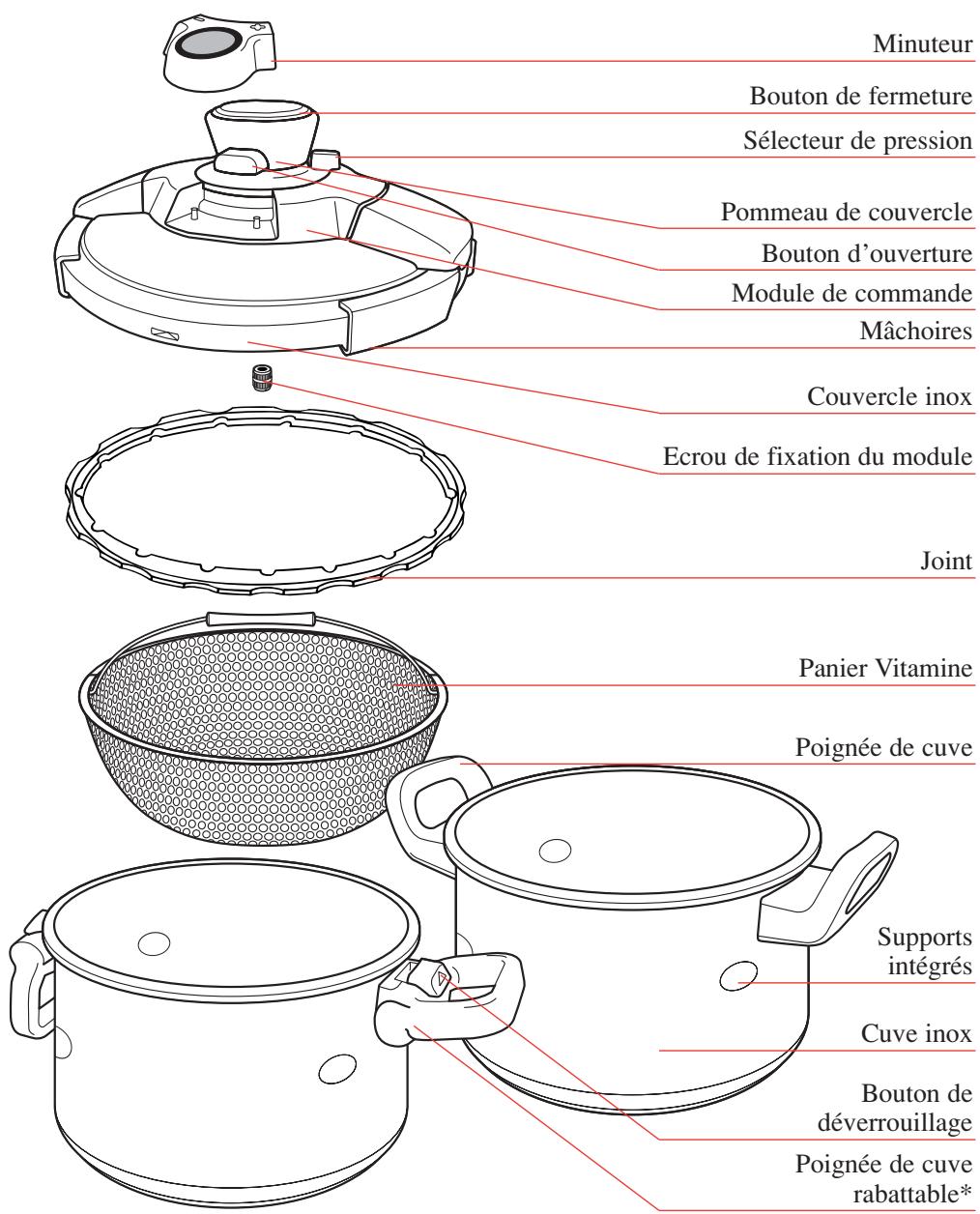 Minuteur

Bouton de fermeture

Sélecteur de pression

Pommeau de couvercle

Bouton d'ouverture

Module de commande

Mâchoires

Couvercle inox

Ecrou de fixation du module

Joint

Panier Vitamine

Poignée de cuve

Supports intégrés

Cuve inox

Bouton de déverrouillage

Poignée de cuve rabattable*