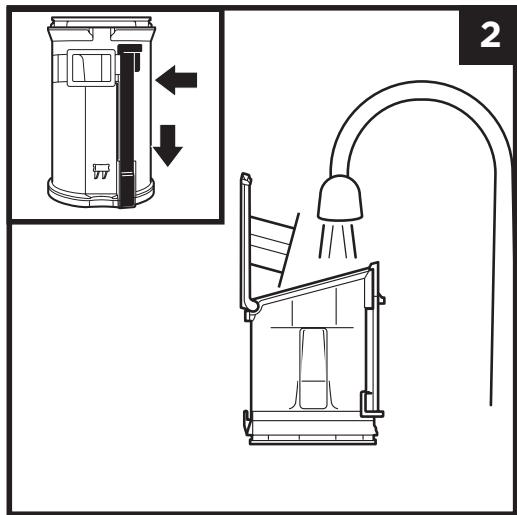 2