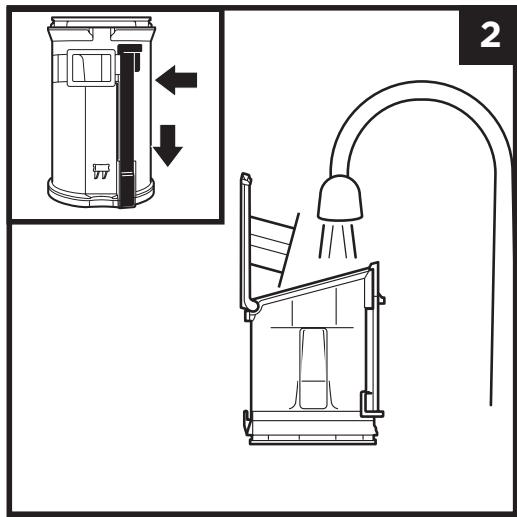 2