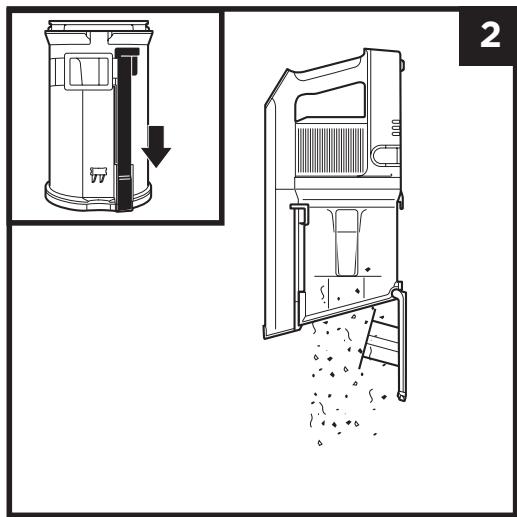 2