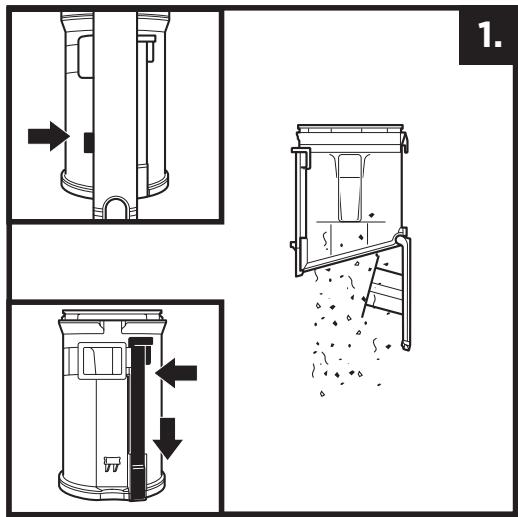 1.