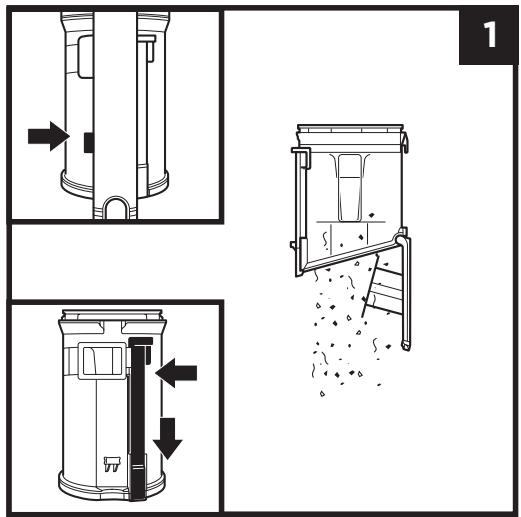 1