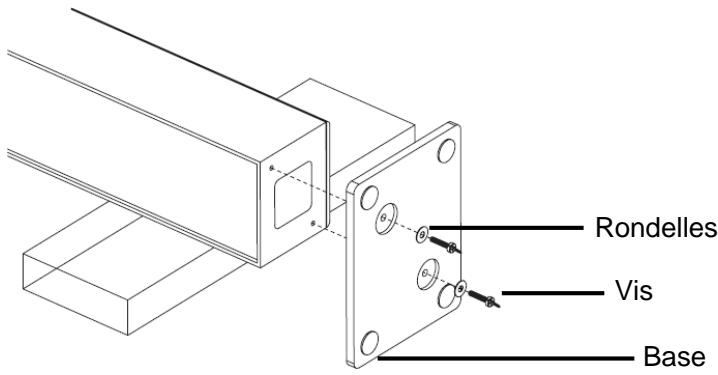 Rondelles
Vis
Base