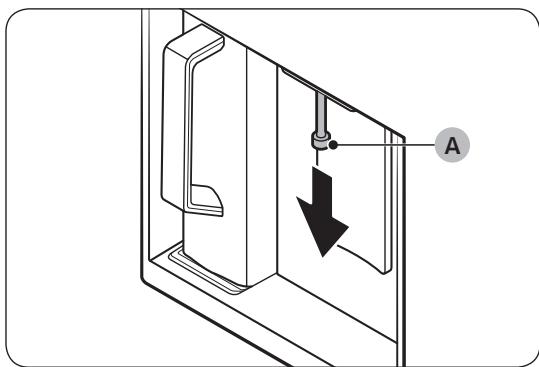 A