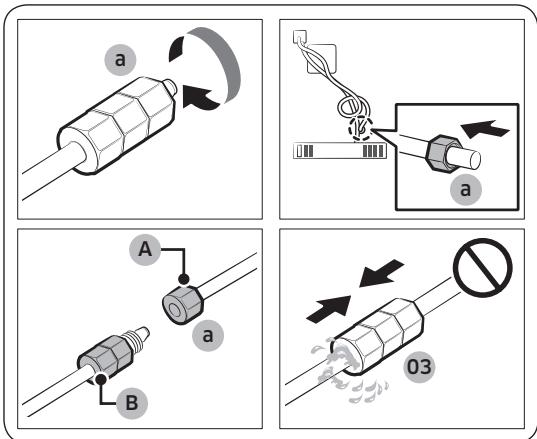 a

a

A

a

B

03