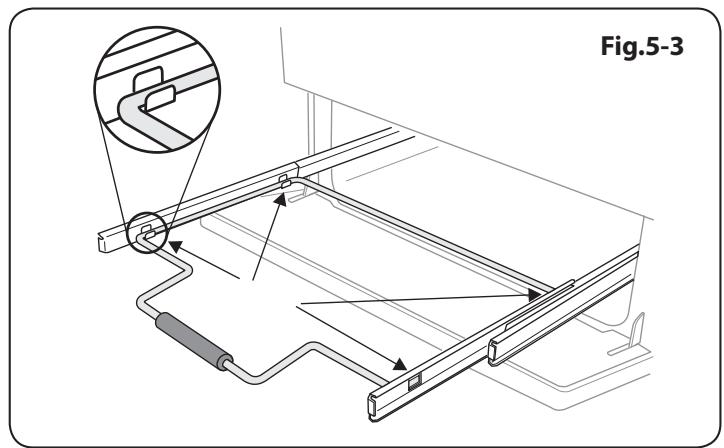 Fig.5-3