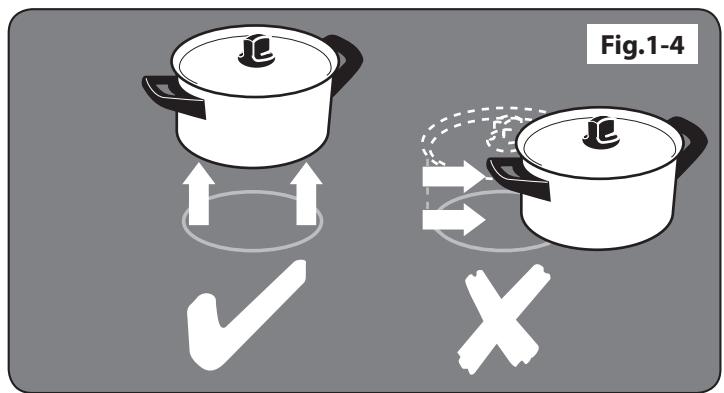 Fig.1-4