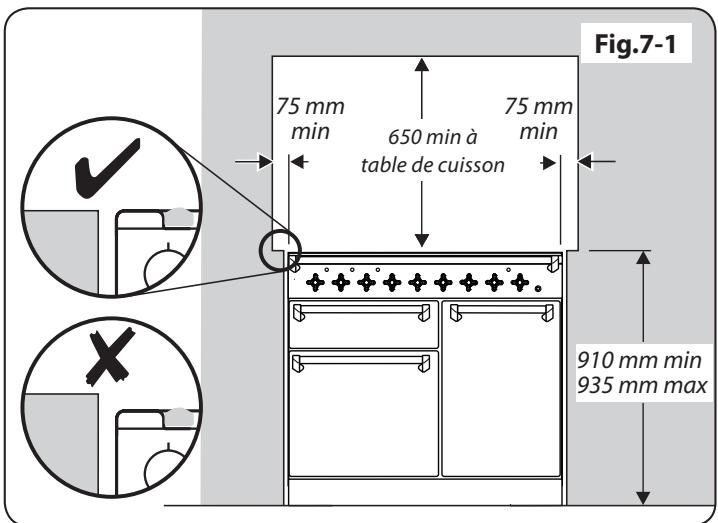 Fig.7-1

75 mm min

650 min à table de cuisson

75 mm min

910 mm min
935 mm max