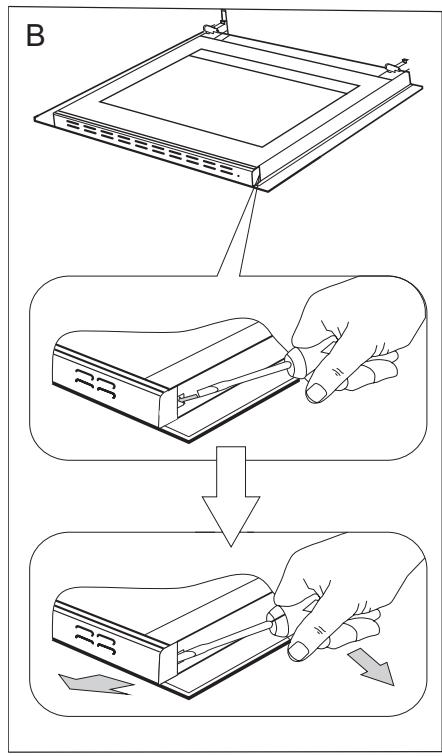 B