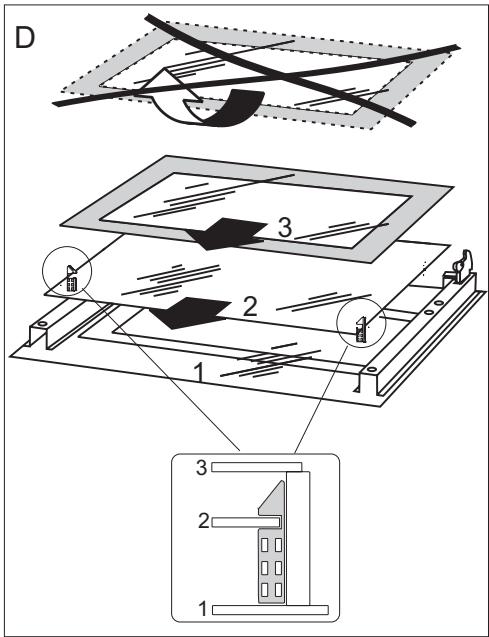 D

3

2

1

3

2

1