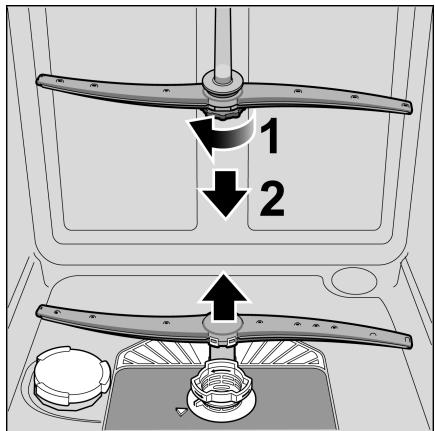 1
2