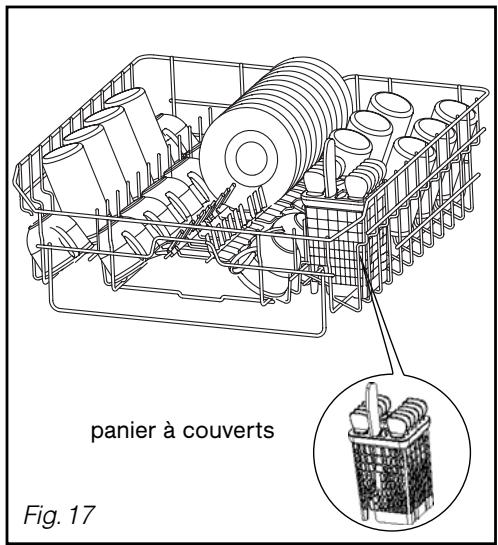 panier à couverts

Fig. 17