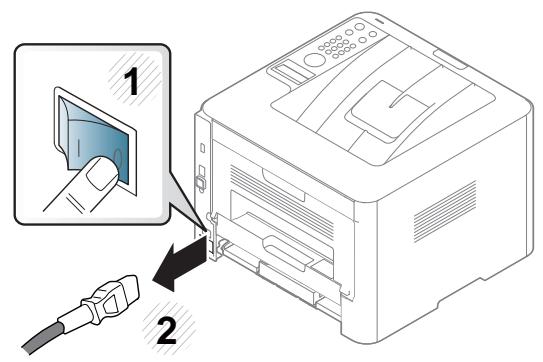 1

2