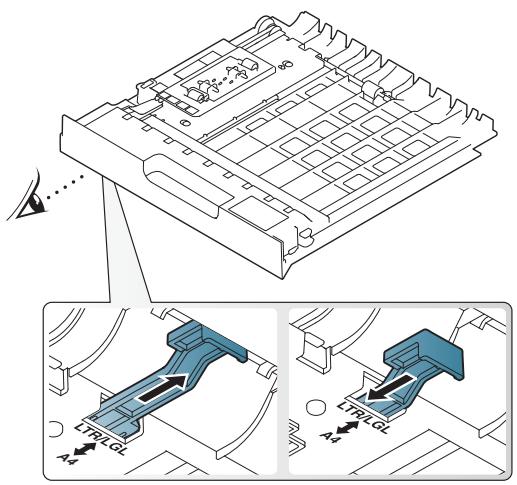 LTR/LGL
A4

LTR/LGL
A4