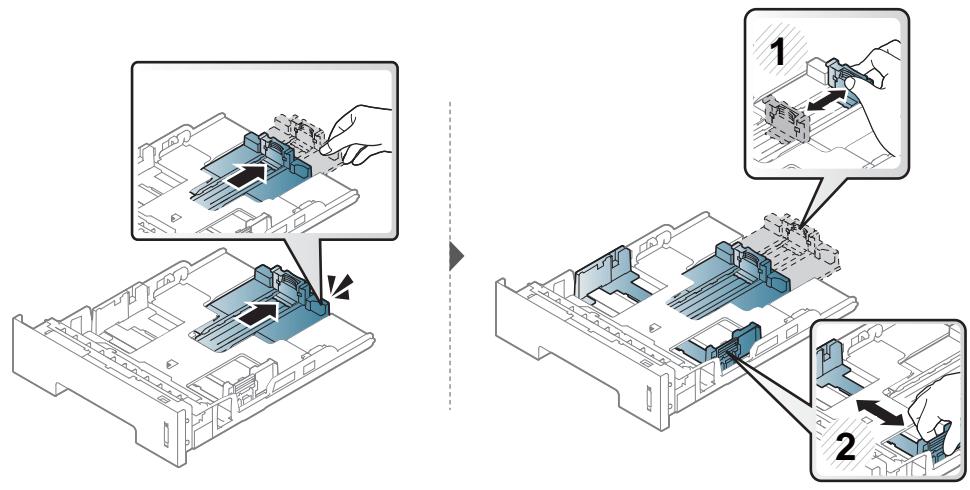 1

2