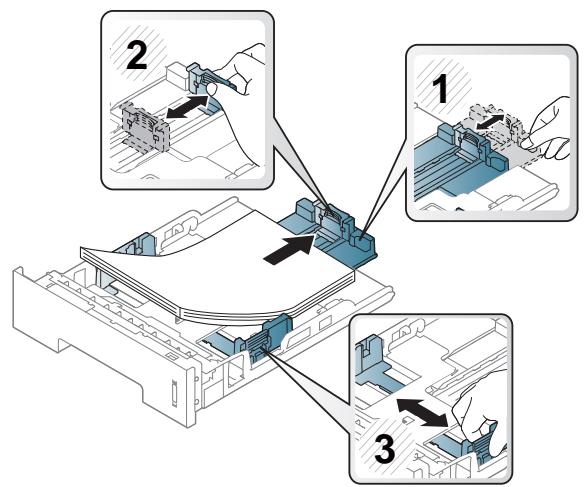 2
1
3