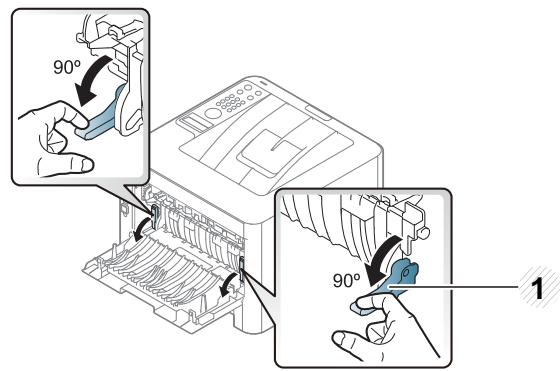 90º
90º
1