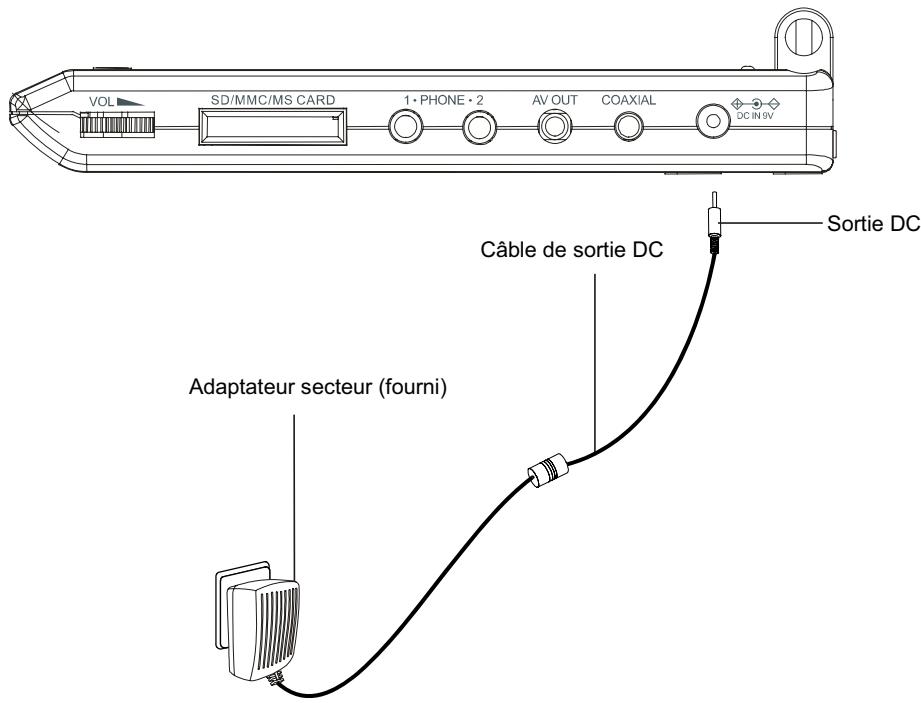 VOL

SD/MMC/MS CARD

1 • PHONE • 2

AV OUT

COAXIAL

DC IN 9V

Sortie DC

Câble de sortie DC

Adaptateur secteur (fourni)