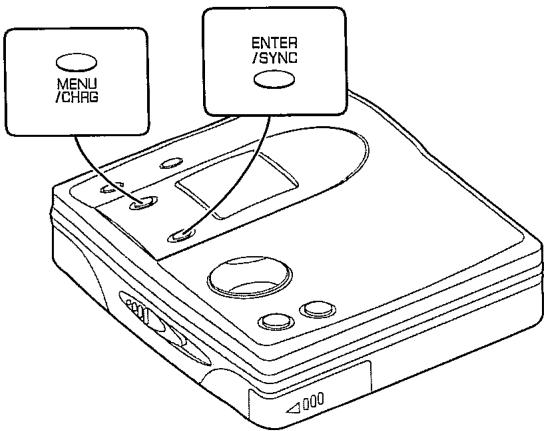 MENU
/CHRG

ENTER
/SYNC