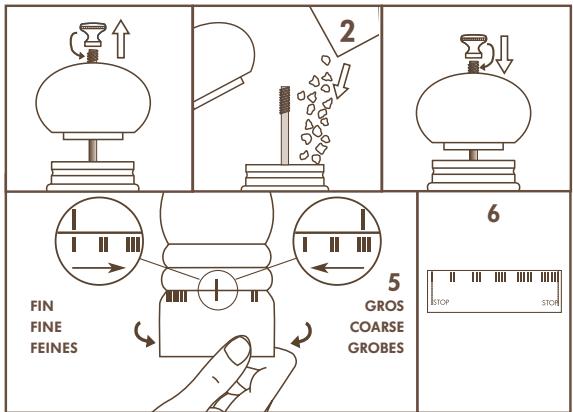 2

FIN
FINE
FEINES

5
GROS
COARSE
GROBES

6

STOP

STOP