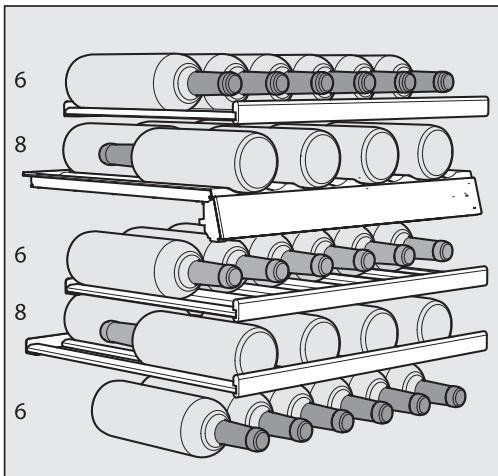 6
8
6
8
6