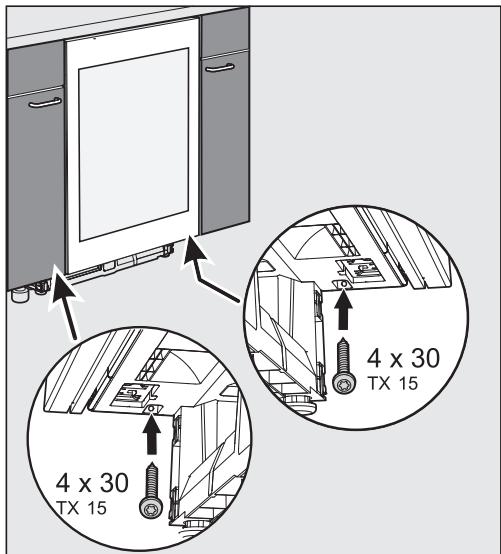 4 x 30
TX 15

4 x 30
TX 15