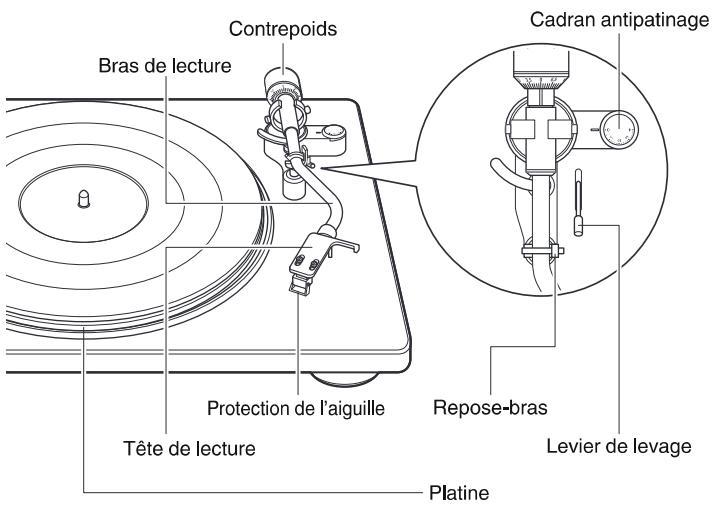 Contrepoids
Cadran antipatinage
Bras de lecture
Protection de l'aiguille
Repose-bras
Tête de lecture
Levier de levage
Platine