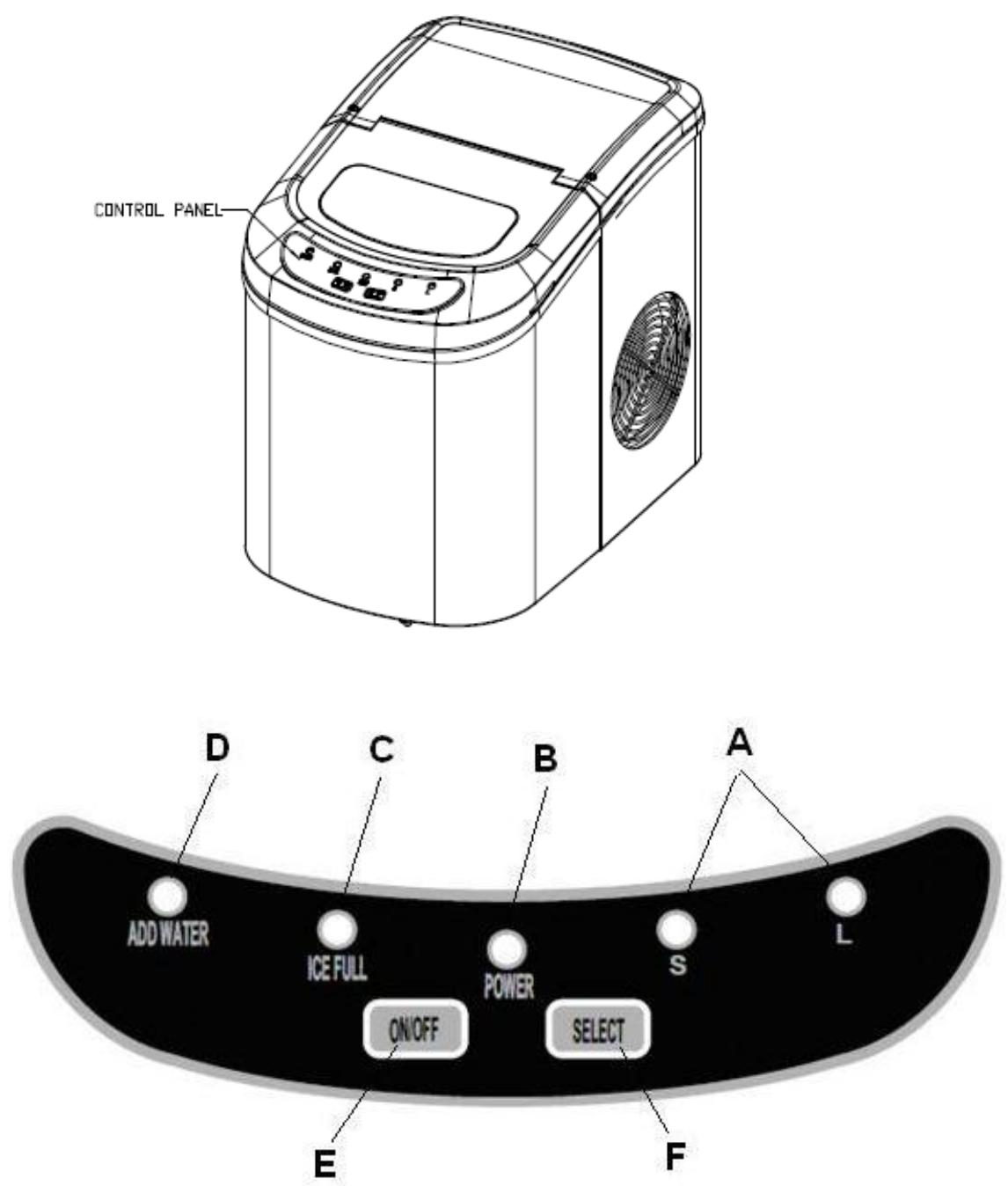 CONTROL PANEL

D
C
B
A

ADD WATER
ICE FULL
POWER
S
L

ON/OFF
SELECT

E
F