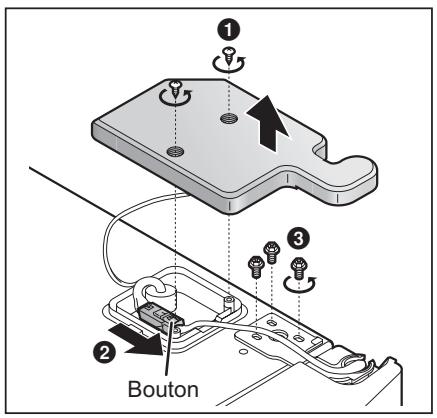 1
3
2
Bouton