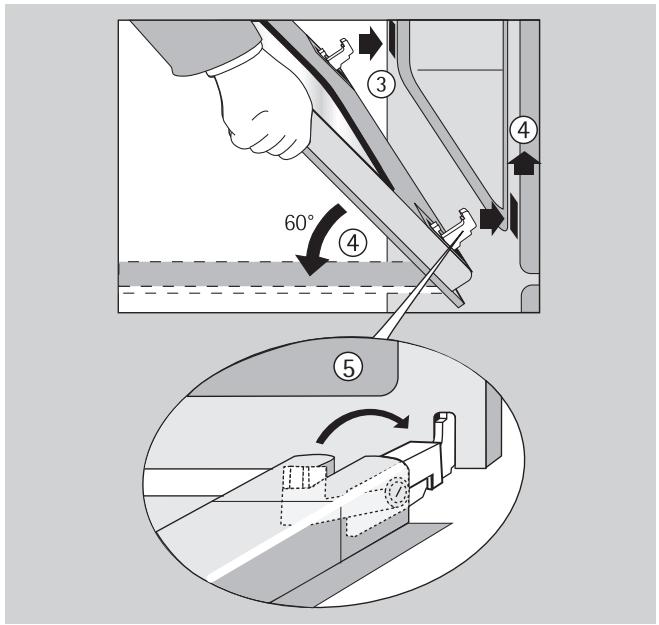 ③

④

60°

④

⑤