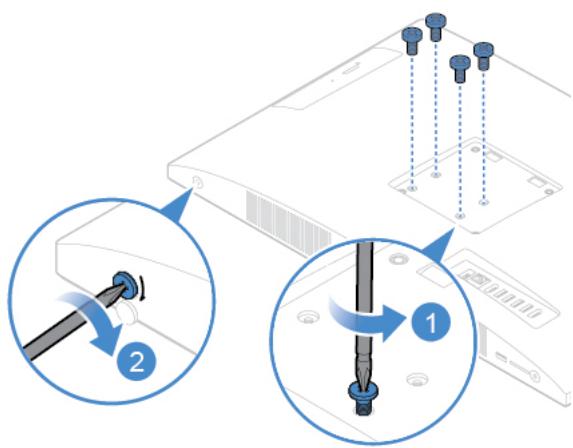 2

1